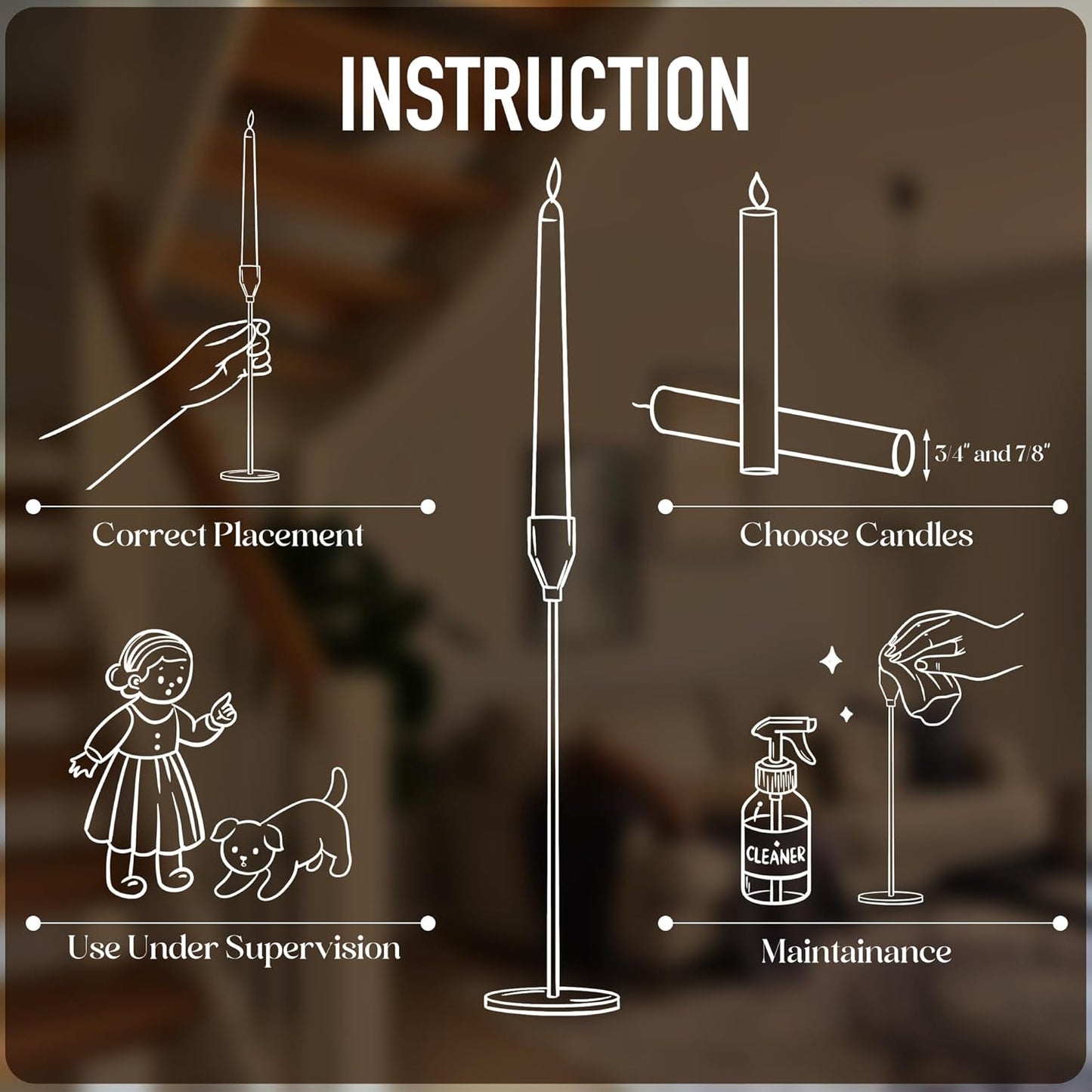 INSTRUCTION

Correct Placement

3/4" and 7/8"

Choose Candles

Use Under Supervision

CLEANER

Maintainance