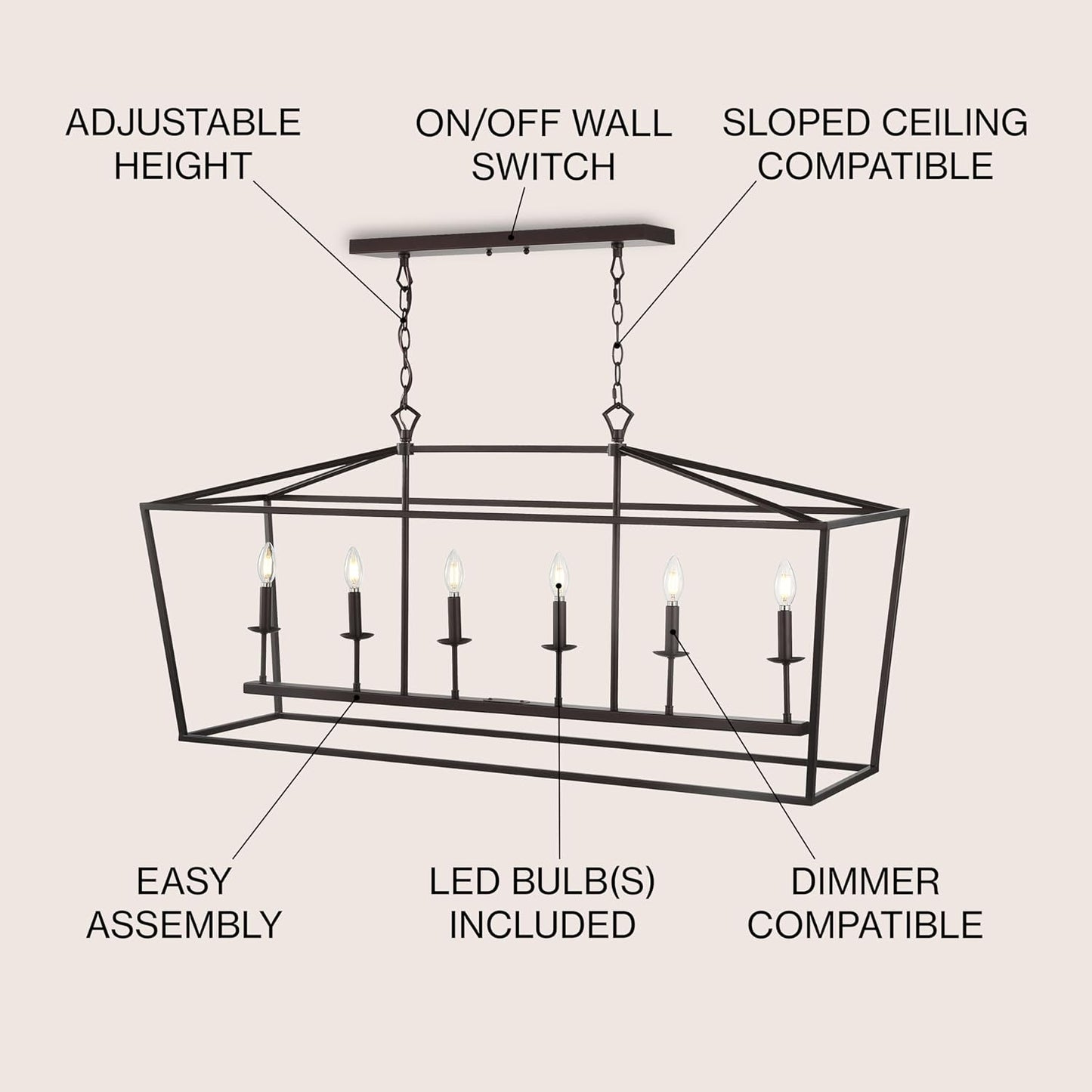 ADJUSTABLE HEIGHT

ON/OFF WALL SWITCH

SLOPED CEILING COMPATIBLE

EASY ASSEMBLY

LED BULB(S) INCLUDED

DIMMER COMPATIBLE