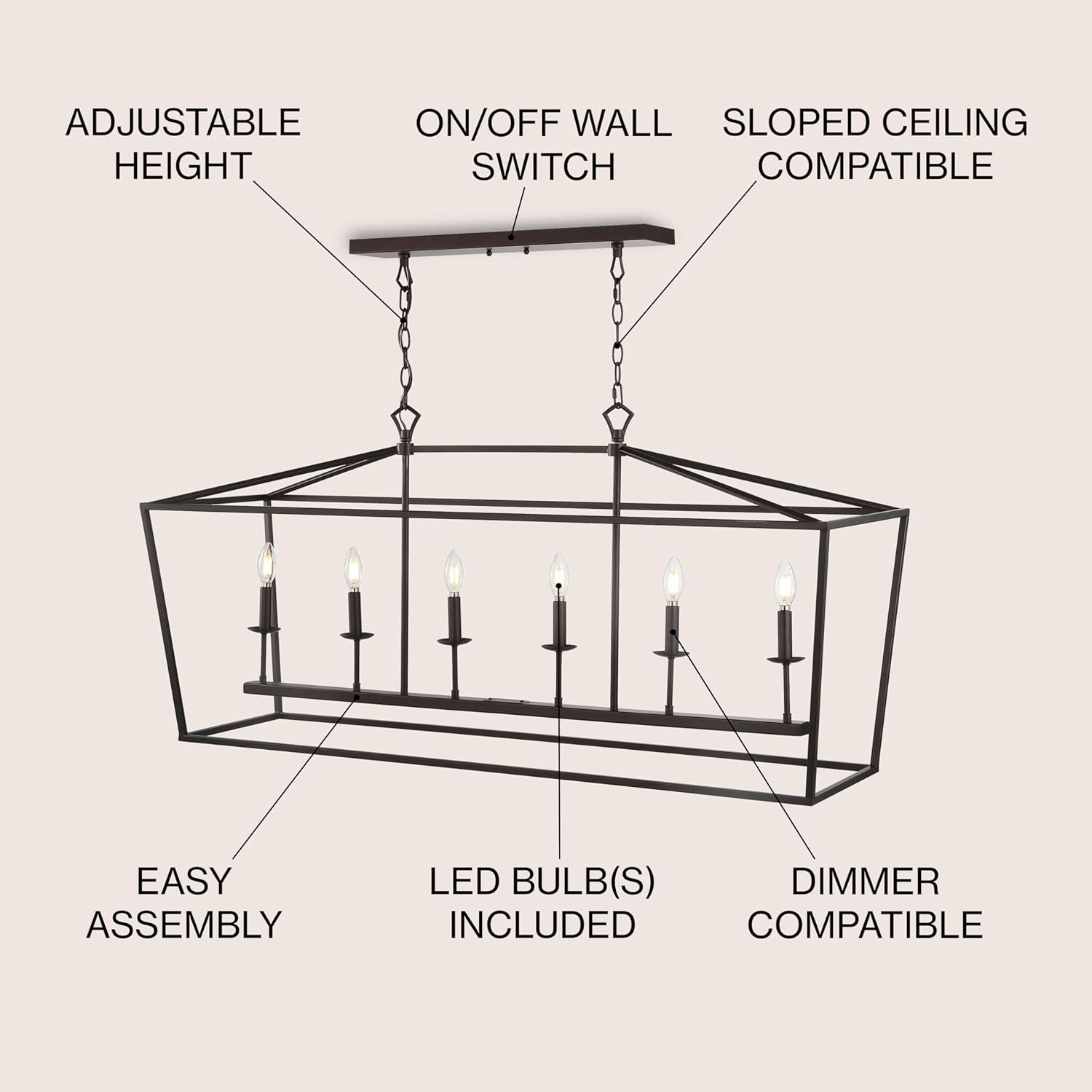 ADJUSTABLE HEIGHT

ON/OFF WALL SWITCH

SLOPED CEILING COMPATIBLE

EASY ASSEMBLY

LED BULB(S) INCLUDED

DIMMER COMPATIBLE