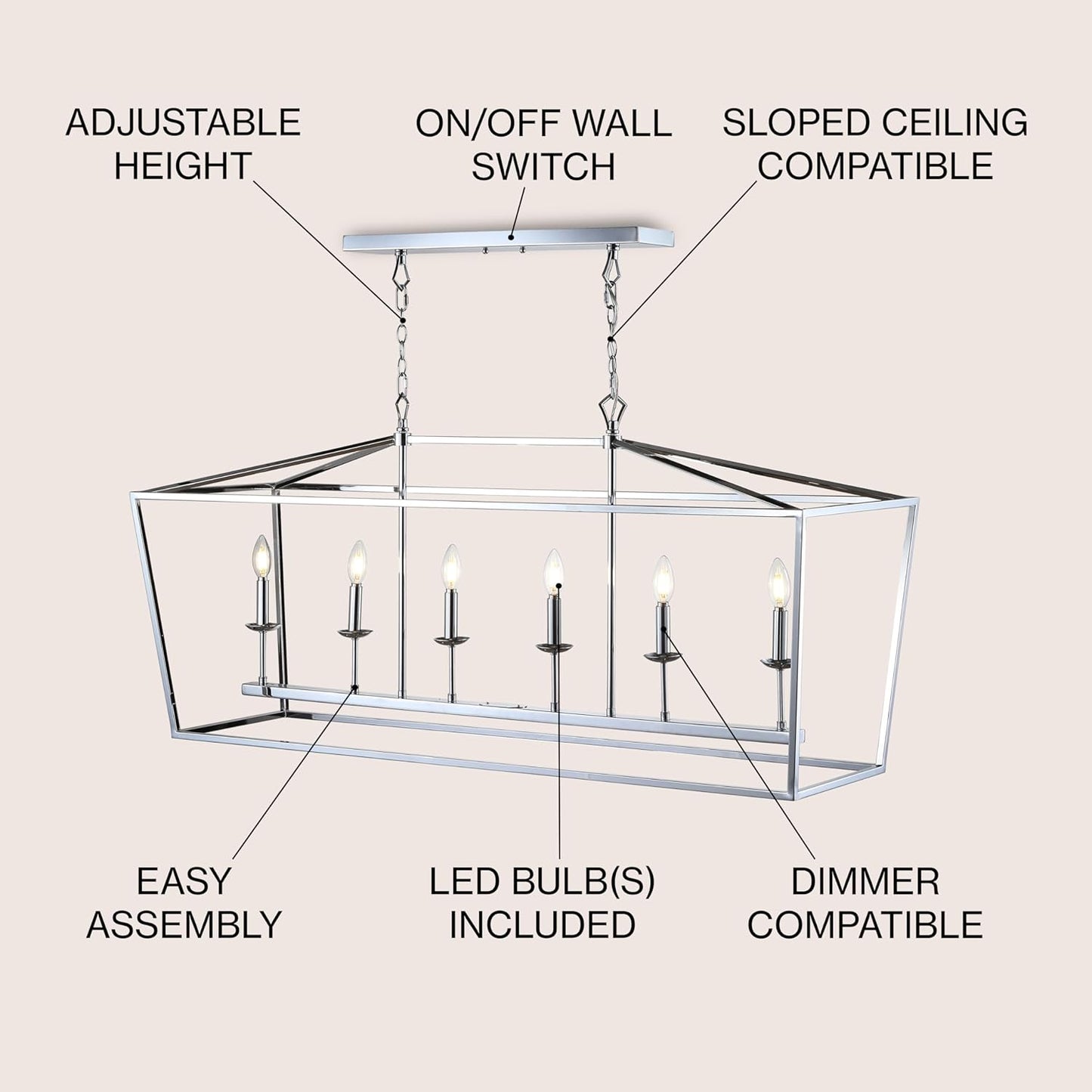 ADJUSTABLE HEIGHT

ON/OFF WALL SWITCH

SLOPED CEILING COMPATIBLE

EASY ASSEMBLY

LED BULB(S) INCLUDED

DIMMER COMPATIBLE