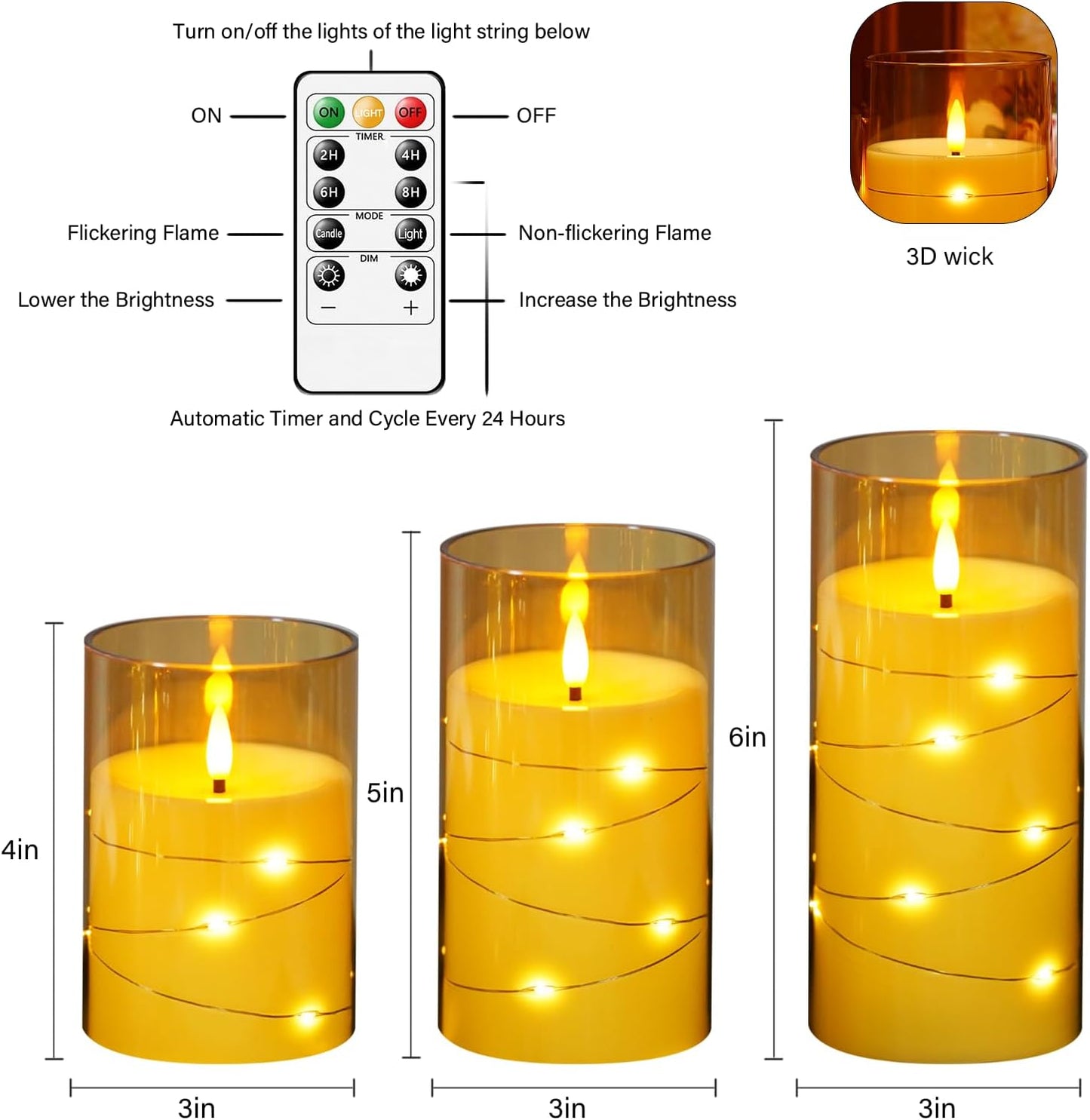 Turn on/off the lights of the light string below

ON

ON LIGHT OFF

OFF

TIMER

2H 4H

6H 8H

MODE

Flickering Flame

Candle Light

Non-flickering Flame

DIM

Lower the Brightness

−  +

Increase the Brightness

Automatic Timer and Cycle Every 24 Hours

3D wick

4in

5in

6in

3in

3in

3in