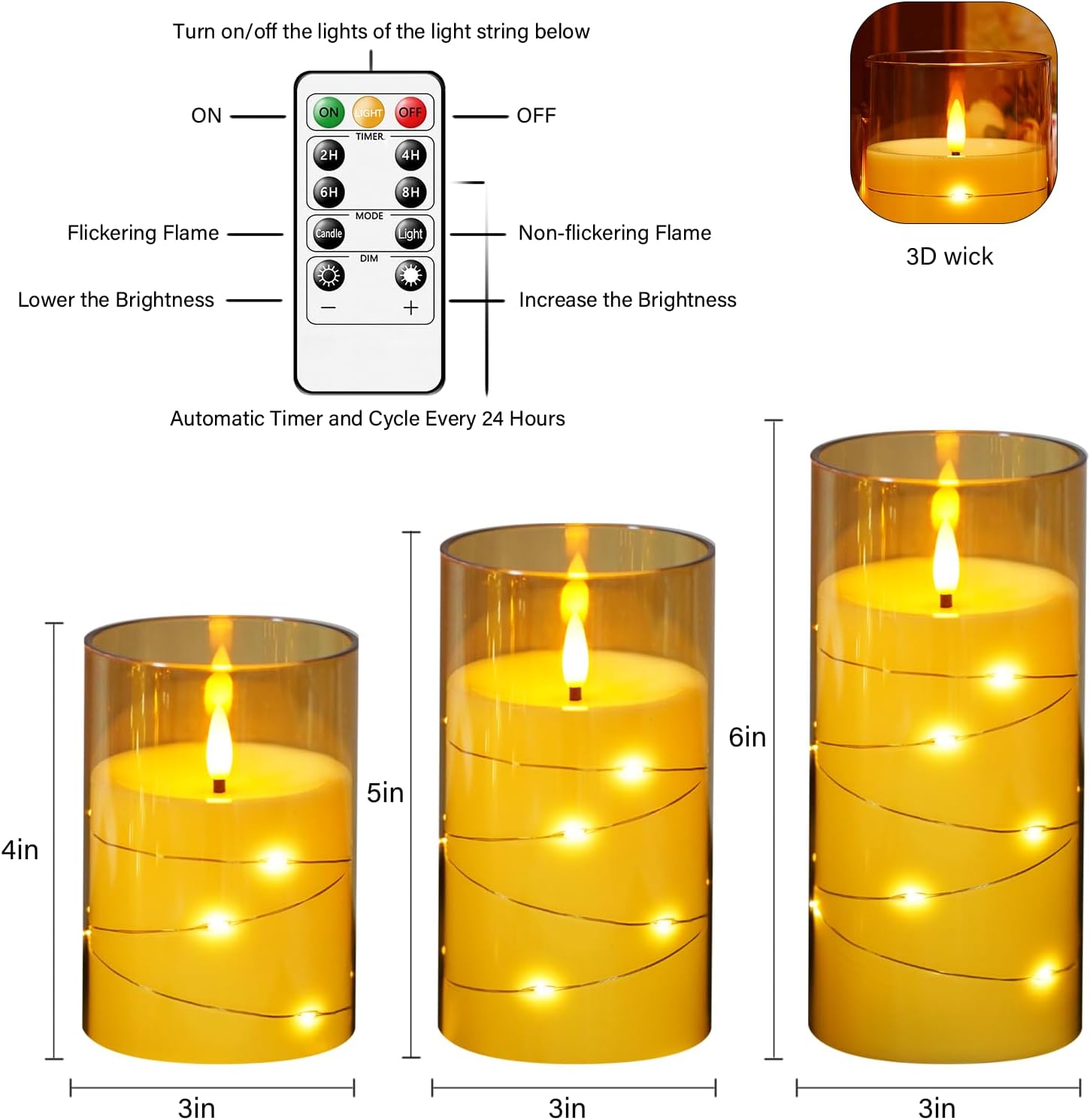 Turn on/off the lights of the light string below

ON

ON LIGHT OFF

OFF

TIMER

2H 4H

6H 8H

MODE

Flickering Flame

Candle Light

Non-flickering Flame

DIM

Lower the Brightness

− +

Increase the Brightness

Automatic Timer and Cycle Every 24 Hours

3D wick

4in

5in

6in

3in

3in

3in