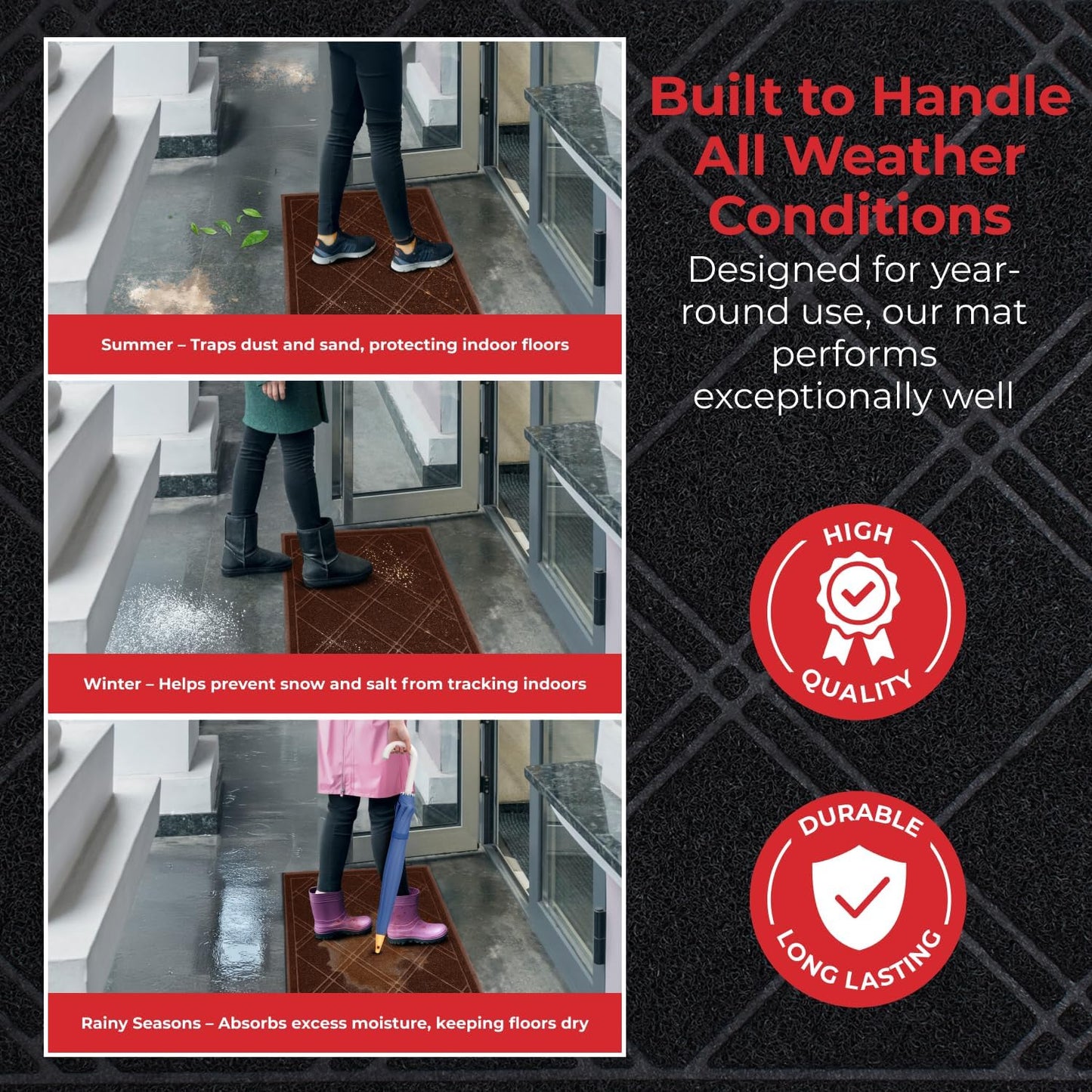 Summer – Traps dust and sand, protecting indoor floors

Winter – Helps prevent snow and salt from tracking indoors

Rainy Seasons – Absorbs excess moisture, keeping floors dry

Built to Handle All Weather Conditions

Designed for year-round use, our mat performs exceptionally well

HIGH QUALITY

DURABLE LONG LASTING