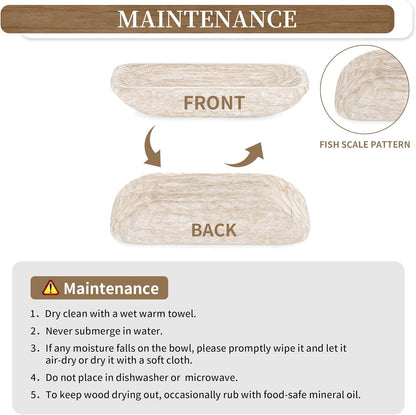 MAINTENANCE

FRONT

FISH SCALE PATTERN

BACK

Maintenance

1. Dry clean with a wet warm towel.

2. Never submerge in water.

3. If any moisture falls on the bowl, please promptly wipe it and let it air-dry or dry it with a soft cloth.

4. Do not place in dishwasher or microwave.

5. To keep wood drying out, occasionally rub with food-safe mineral oil.