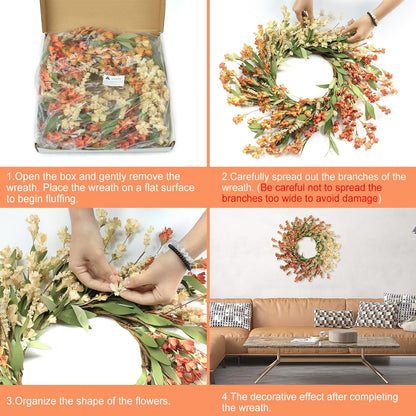 1.Open the box and gently remove the wreath. Place the wreath on a flat surface to begin fluffing.

2.Carefully spread out the branches of the wreath. (Be careful not to spread the branches too wide to avoid damage)

3.Organize the shape of the flowers.

4.The decorative effect after completing the wreath.